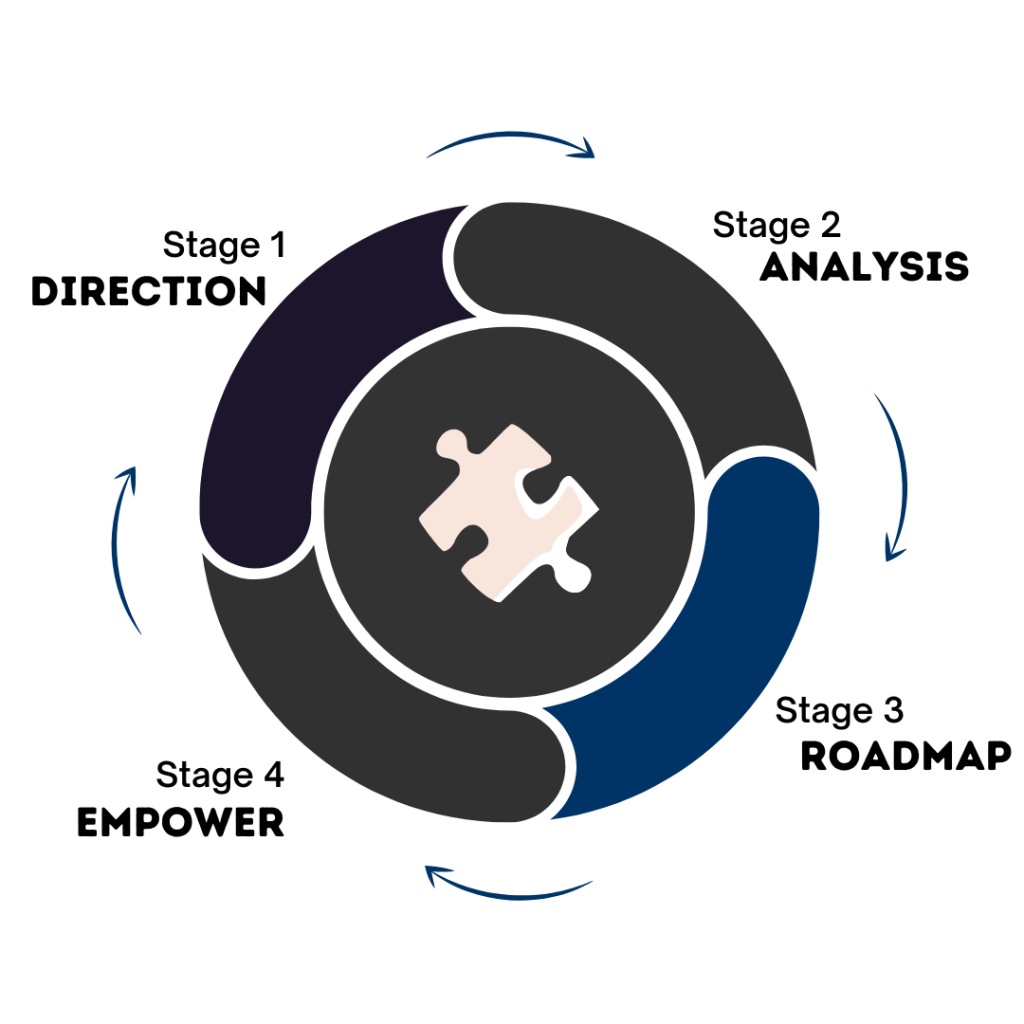 Stage 1
DIRECTION

Stage 2
ANALYSIS

Stage 3
ROADMAP

Stage 4
EMPOWER